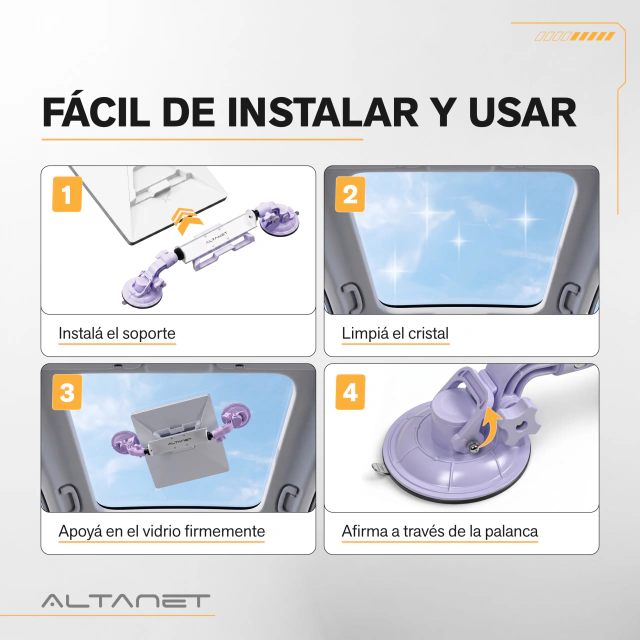 FÁCIL DE INSTALAR Y USAR

1

ALTANET

Instalá el soporte

2

Limpiá el cristal

3

ALTANET

Apoyá en el vidrio firmemente

4

Afirma a través de la palanca

ALTANET